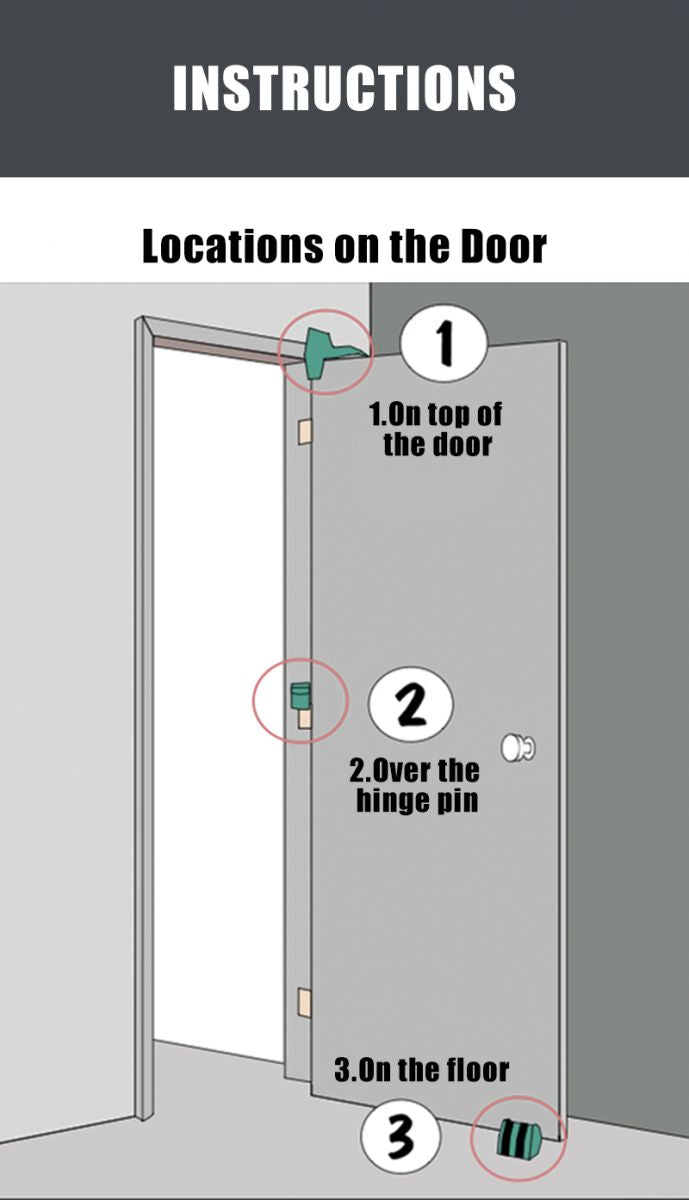 INSTRUCTIONS

Locations on the Door

1

1.On top of the door

2

2.Over the hinge pin

3.On the floor

3