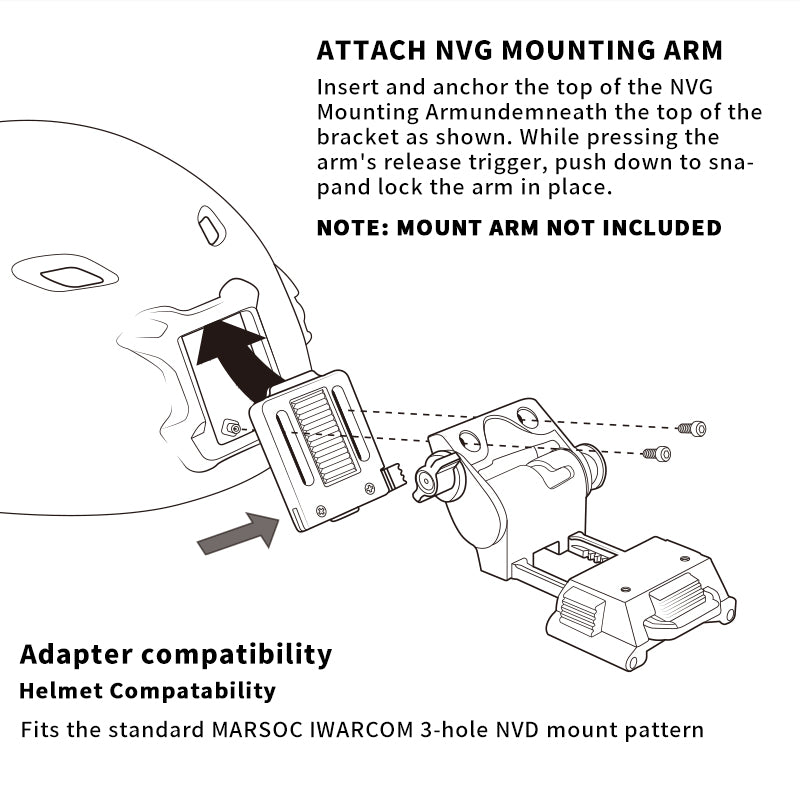 ATTACH NVG MOUNTING ARM

Insert and anchor the top of the NVG Mounting Armundemneath the top of the bracket as shown. While pressing the arm's release trigger, push down to snapand lock the arm in place.

NOTE: MOUNT ARM NOT INCLUDED

Adapter compatibility

Helmet Compatability

Fits the standard MARSOC IWARCOM 3-hole NVD mount pattern