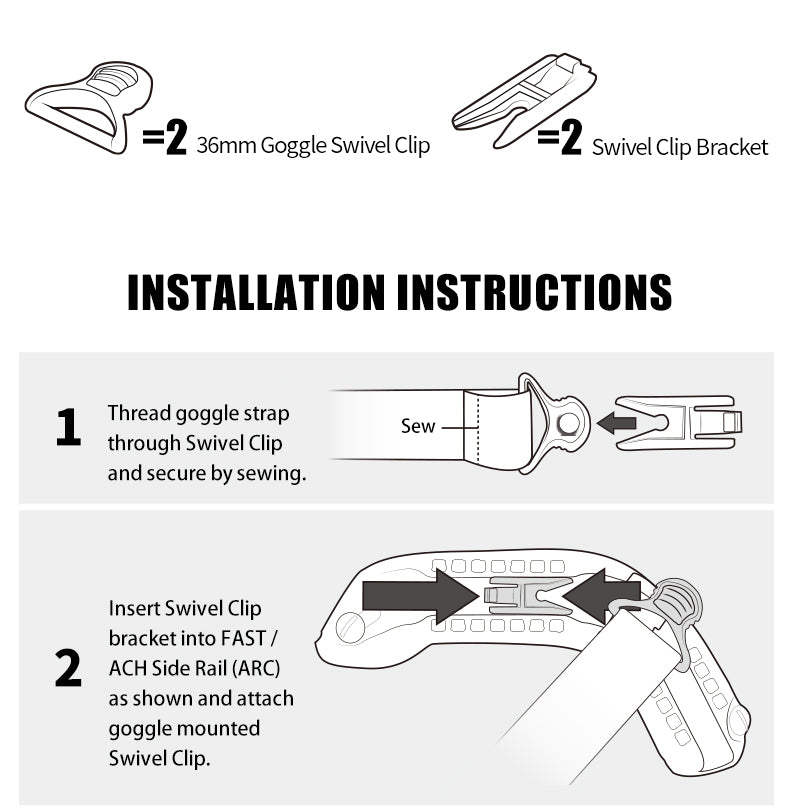 =2 36mm Goggle Swivel Clip

=2 Swivel Clip Bracket

INSTALLATION INSTRUCTIONS

1 Thread goggle strap through Swivel Clip and secure by sewing.

Sew

2 Insert Swivel Clip bracket into FAST / ACH Side Rail (ARC) as shown and attach goggle mounted Swivel Clip.