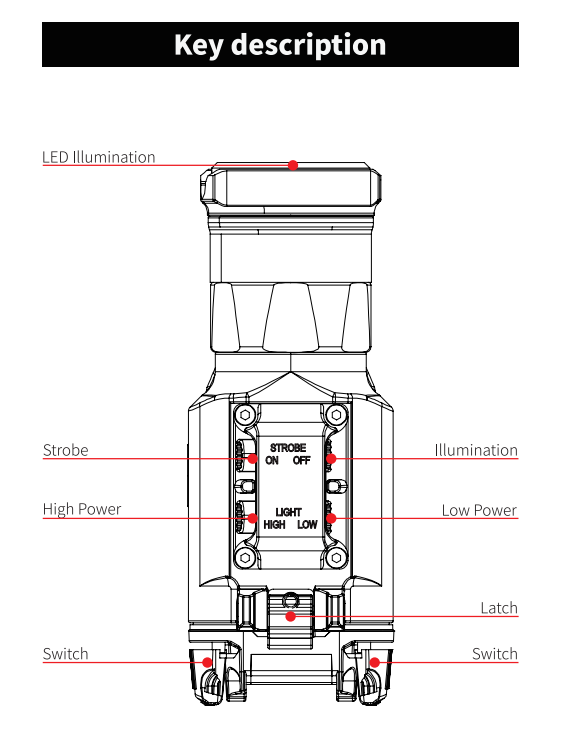 Key description

LED Illumination

Strobe

STROBE
ON OFF

Illumination

High Power

LIGHT
HIGH LOW

Low Power

Latch

Switch

Switch