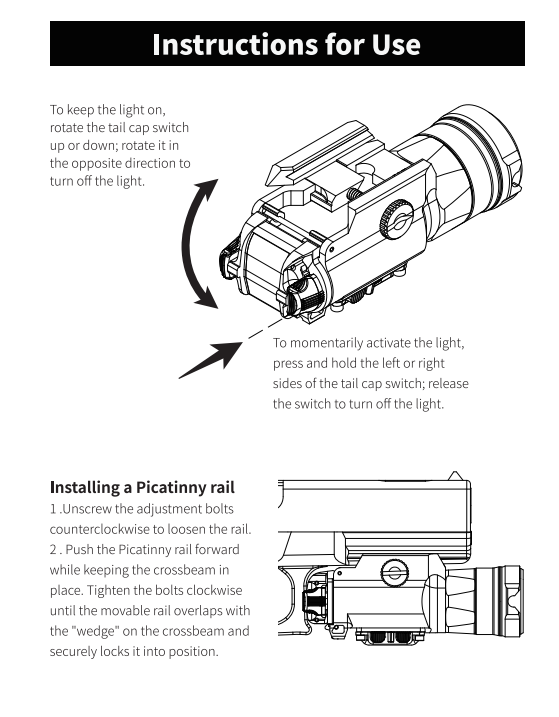 Instructions for Use

To keep the light on, rotate the tail cap switch up or down; rotate it in the opposite direction to turn off the light.

To momentarily activate the light, press and hold the left or right sides of the tail cap switch; release the switch to turn off the light.

Installing a Picatinny rail
1 .Unscrew the adjustment bolts counterclockwise to loosen the rail.
2 . Push the Picatinny rail forward while keeping the crossbeam in place. Tighten the bolts clockwise until the movable rail overlaps with the "wedge" on the crossbeam and securely locks it into position.