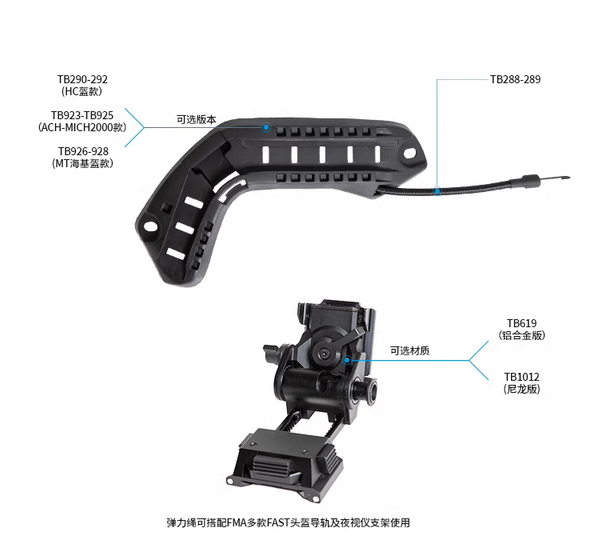 TB290-292
(HC盔款)

TB923-TB925
(ACH-MICH2000款)

TB926-928
(MT海基盔款)

可选版本

TB288-289

可选材质

TB619
(铝合金版)

TB1012
(尼龙版)

弹力绳可搭配FMA多款FAST头盔导轨及夜视仪支架使用