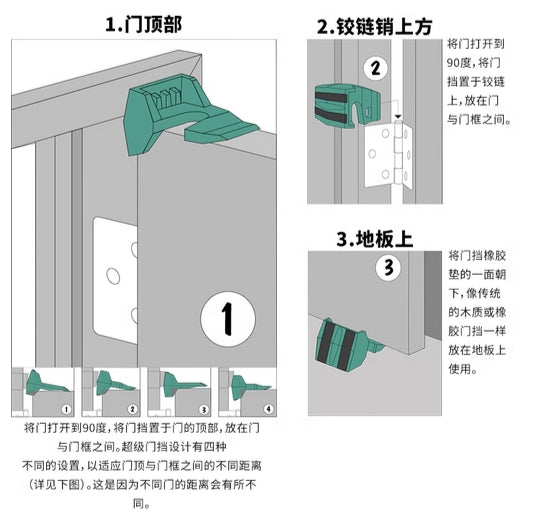 1.门顶部

1

1 2 3 4

将门打开到90度，将门挡置于门的顶部，放在门与门框之间。超级门挡设计有四种不同的设置，以适应门顶与门框之间的不同距离（详见下图）。这是因为不同门的距离会有所不同。

2.铰链销上方

2

将门打开到90度，将门挡置于铰链上，放在门与门框之间。

3.地板上

3

将门挡橡胶垫的一面朝下，像传统的木质或橡胶门挡一样放在地板上使用。